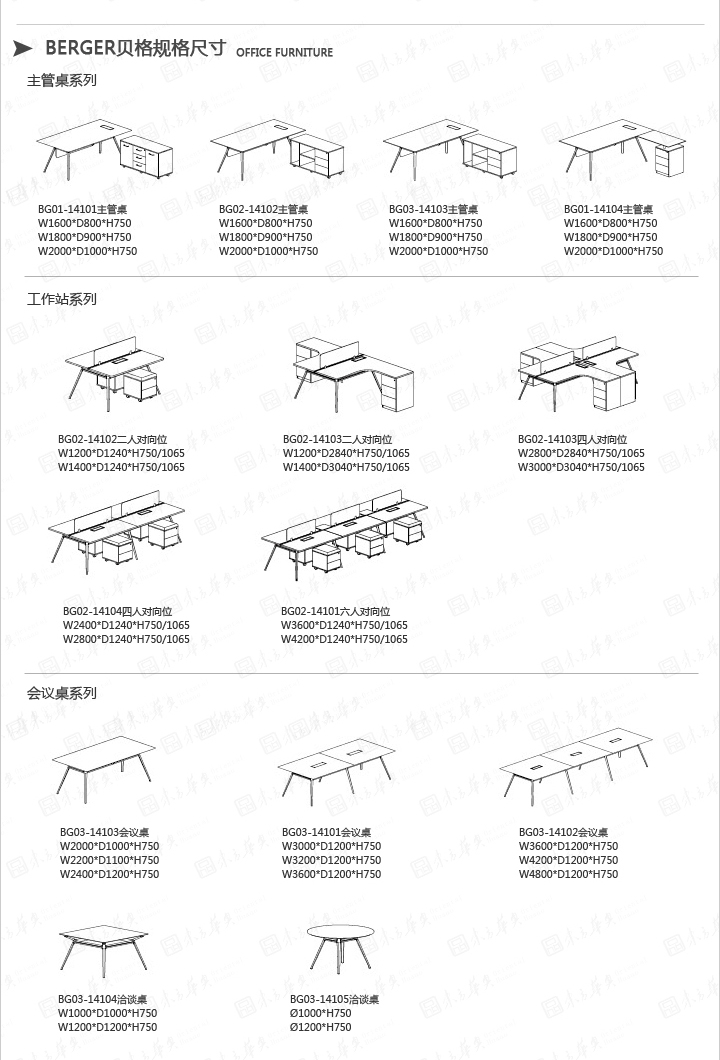 BERGER贝格规格尺寸 OFFICE FURNITURE

主管桌系列

BG01-14101主管桌
W1600*D800*H750
W1800*D900*H750
W2000*D1000*H750

BG02-14102主管桌
W1600*D800*H750
W1800*D900*H750
W2000*D1000*H750

BG03-14103主管桌
W1600*D800*H750
W1800*D900*H750
W2000*D1000*H750

BG01-14104主管桌
W1600*D800*H750
W1800*D900*H750
W2000*D1000*H750

工作站系列

BG02-14102二人对向位
W1200*D1240*H750/1065
W1400*D1240*H750/1065

BG02-14103二人对向位
W1200*D2840*H750/1065
W1400*D3040*H750/1065

BG02-14103四人对向位
W2800*D2840*H750/1065
W3000*D3040*H750/1065

BG02-14104四人对向位
W2400*D1240*H750/1065
W2800*D1240*H750/1065

BG02-14101六人对向位
W3600*D1240*H750/1065
W4200*D1240*H750/1065

会议桌系列

BG03-14103会议桌
W2000*D1000*H750
W2200*D1100*H750
W2400*D1200*H750

BG03-14101会议桌
W3000*D1200*H750
W3200*D1200*H750
W3600*D1200*H750

BG03-14102会议桌
W3600*D1200*H750
W4200*D1200*H750
W4800*D1200*H750

BG03-14104洽谈桌
W1000*D1000*H750
W1200*D1200*H750

BG03-14105洽谈桌
Ø1000*H750
Ø1200*H750